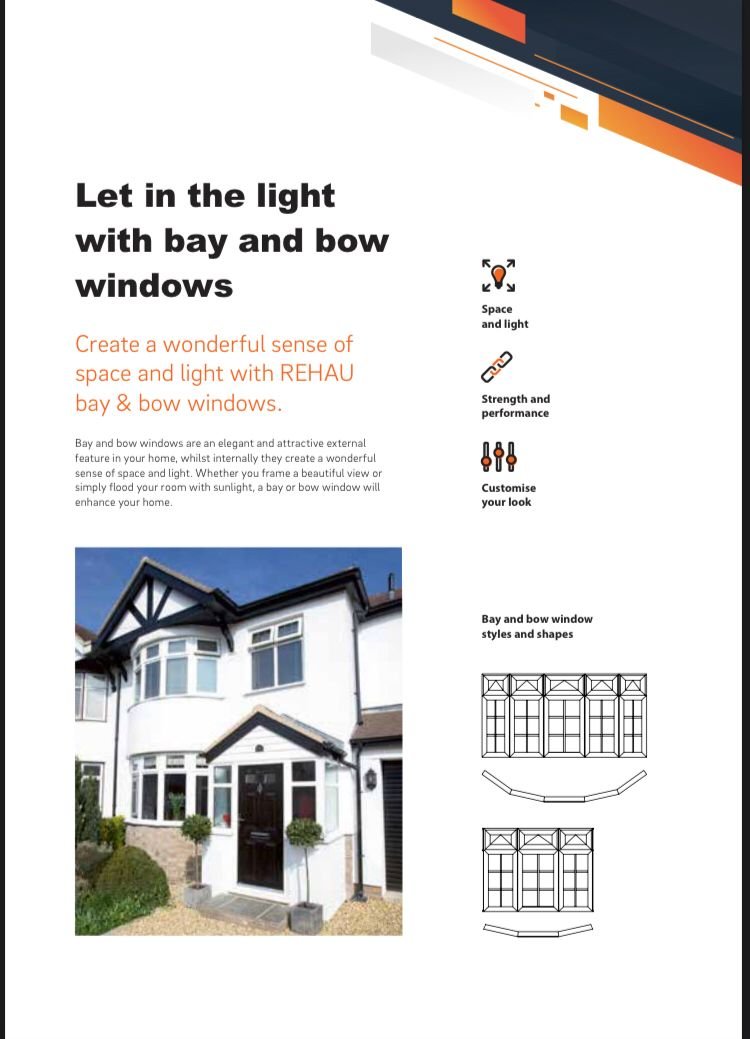 Let in the light with bay and bow windows

Create a wonderful sense of space and light with REHAU bay & bow windows.

Bay and bow windows are an elegant and attractive external feature in your home, whilst internally they create a wonderful sense of space and light. Whether you frame a beautiful view or simply flood your room with sunlight, a bay or bow window will enhance your home.

Space and light

Strength and performance

Customise your look

Bay and bow window styles and shapes